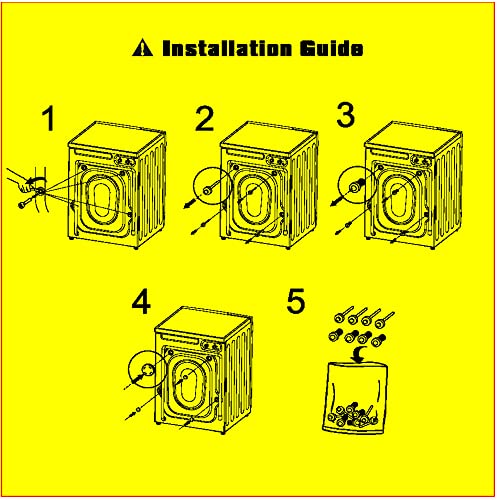 Installation Guide

1

2

3

4

5